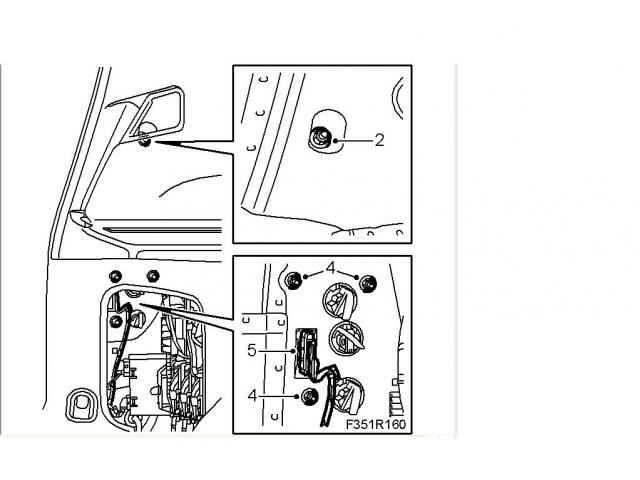 2

4

5

4

F351R160