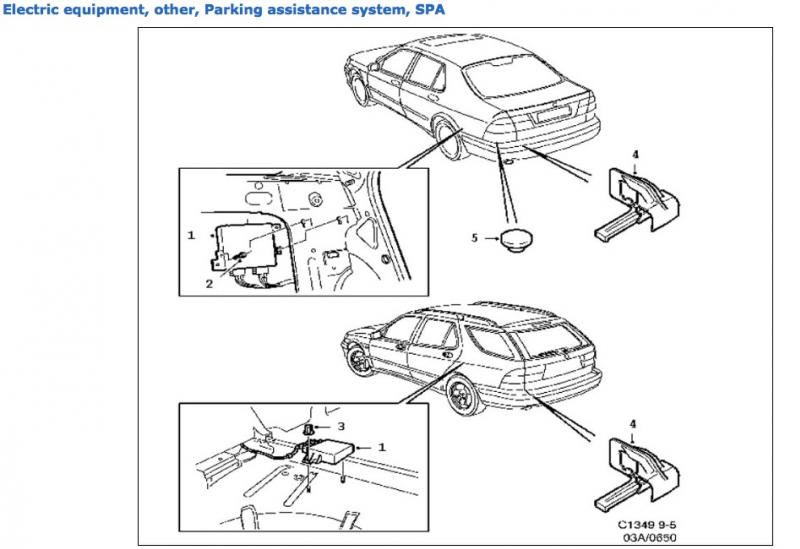 Electric equipment, other, Parking assistance system, SPA

4

1

2

5

3

1

4

C1349 9-5
03A/0650