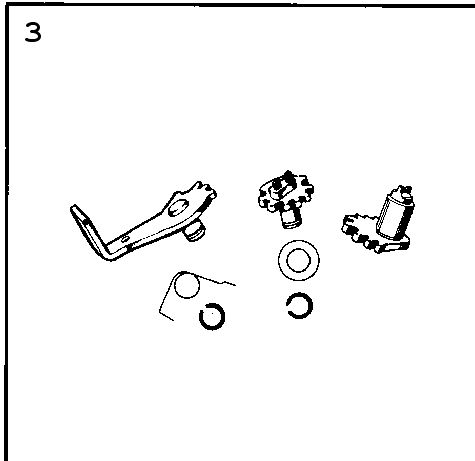 3